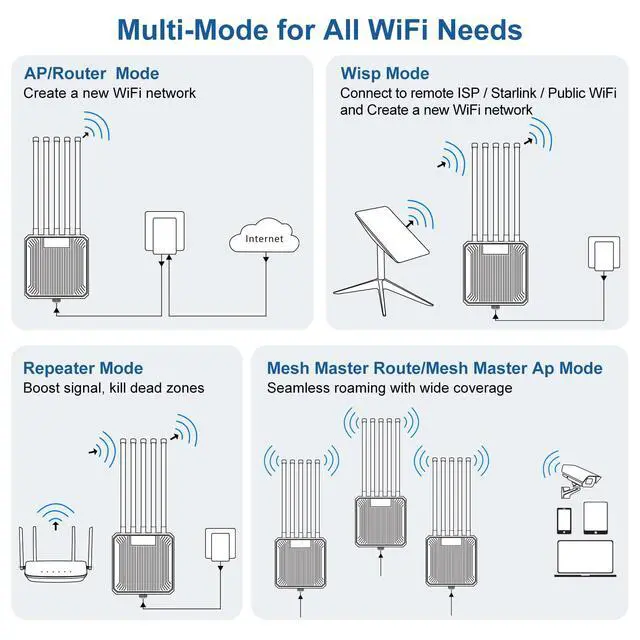 Multi-Mode for All WiFi Needs

AP/Router Mode
Create a new WiFi network

Internet

Wisp Mode
Connect to remote ISP / Starlink / Public WiFi and Create a new WiFi network

Repeater Mode
Boost signal, kill dead zones

Mesh Master Route/Mesh Master Ap Mode
Seamless roaming with wide coverage