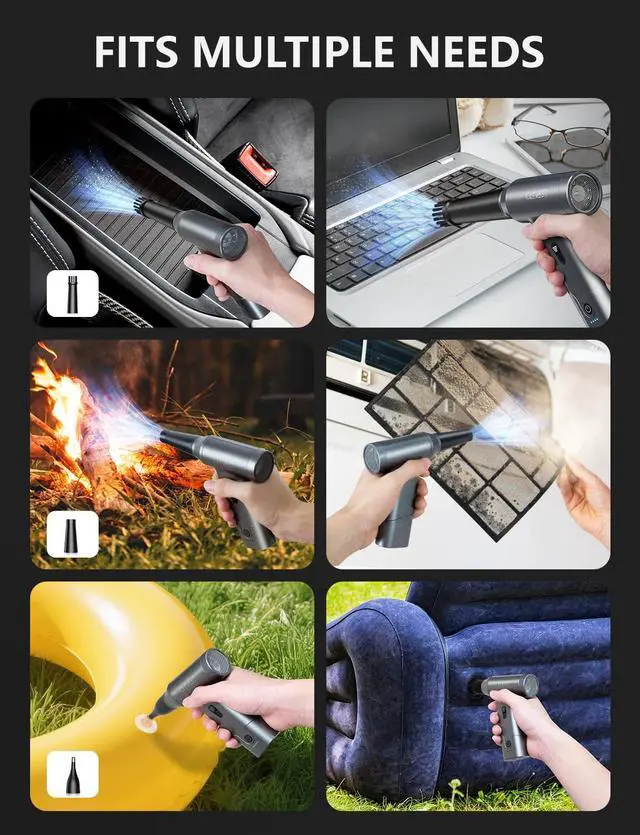 FITS MULTIPLE NEEDS