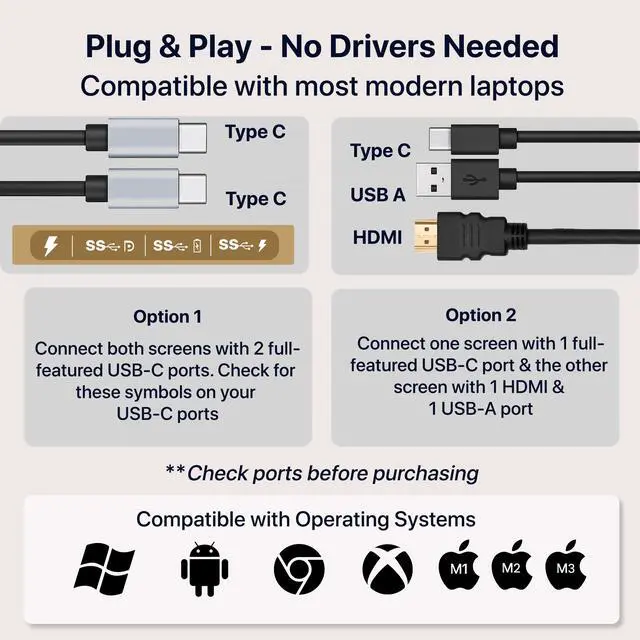 Plug & Play - No Drivers Needed
Compatible with most modern laptops

Type C

Type C

SS SS SS

Type C

USB A

HDMI

Option 1
Connect both screens with 2 full-featured USB-C ports. Check for these symbols on your USB-C ports

Option 2
Connect one screen with 1 full-featured USB-C port & the other screen with 1 HDMI & 1 USB-A port

**Check ports before purchasing

Compatible with Operating Systems

M1 M2 M3