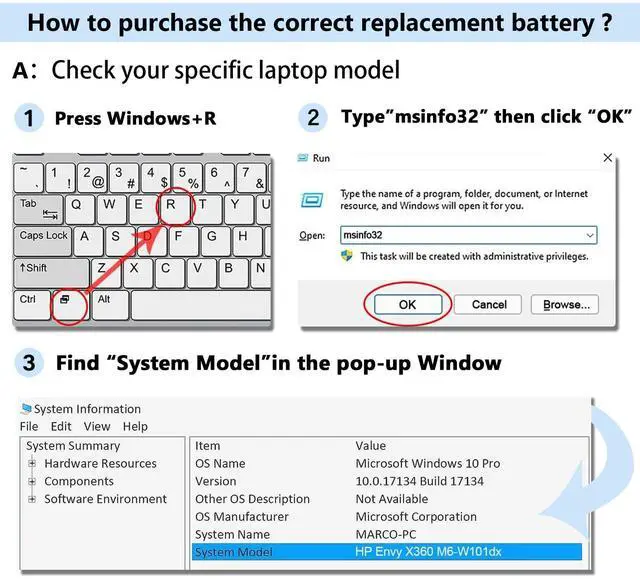 How to purchase the correct replacement battery ?

A: Check your specific laptop model

1 Press Windows+R

~ ` 1 ! 2 @ 3 # 4 $ 5 % 6 ^ 7 &
Tab Q W E R T Y U
Caps Lock A S D F G H
↑Shift Z X C V B N
Ctrl Alt

2 Type"msinfo32" then click "OK"

Run

Type the name of a program, folder, document, or Internet resource, and Windows will open it for you.

Open: msinfo32

This task will be created with administrative privileges.

OK Cancel Browse...

3 Find "System Model"in the pop-up Window

System Information
File Edit View Help

System Summary
Hardware Resources
Components
Software Environment

| Item | Value |
|---|---|
| OS Name | Microsoft Windows 10 Pro |
| Version | 10.0.17134 Build 17134 |
| Other OS Description | Not Available |
| OS Manufacturer | Microsoft Corporation |
| System Name | MARCO-PC |
| System Model | HP Envy X360 M6-W101dx |