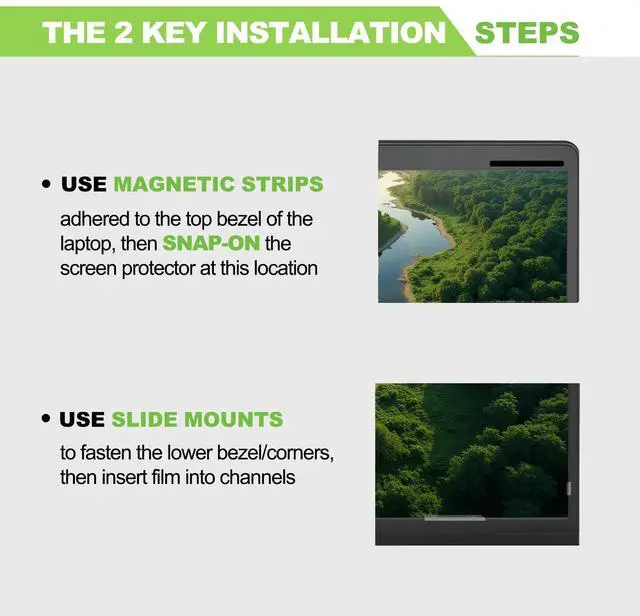 THE 2 KEY INSTALLATION STEPS

• USE MAGNETIC STRIPS

adhered to the top bezel of the laptop, then SNAP-ON the screen protector at this location

• USE SLIDE MOUNTS

to fasten the lower bezel/corners, then insert film into channels