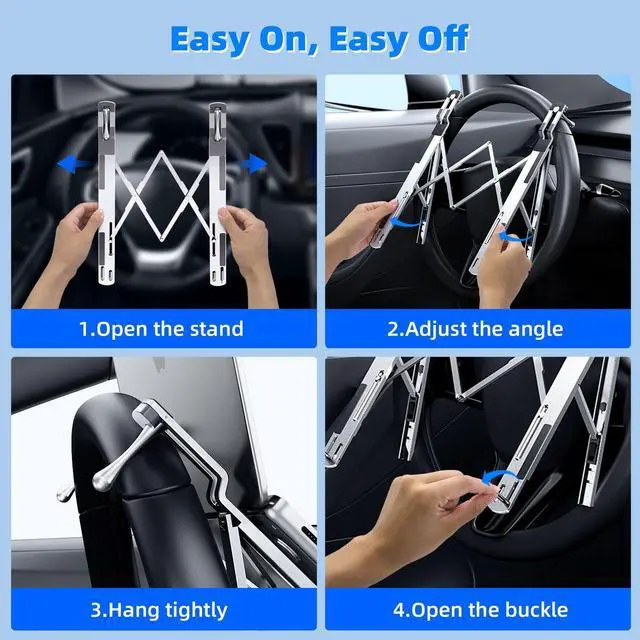 Easy On, Easy Off

1.Open the stand

2.Adjust the angle

3.Hang tightly

4.Open the buckle