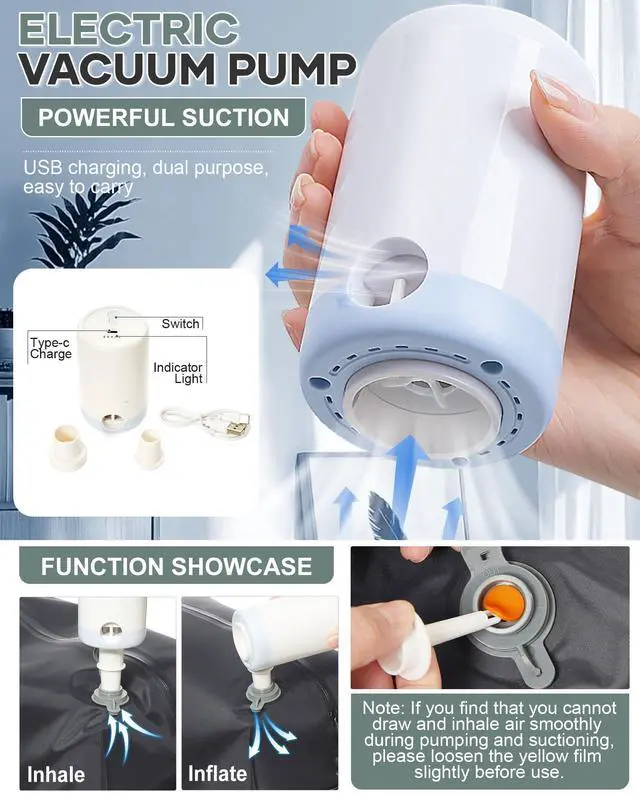 ELECTRIC VACUUM PUMP

POWERFUL SUCTION

USB charging, dual purpose, easy to carry

Switch

Type-c Charge

Indicator Light

FUNCTION SHOWCASE

Inhale

Inflate

Note: If you find that you cannot draw and inhale air smoothly during pumping and suctioning, please loosen the yellow film slightly before use.