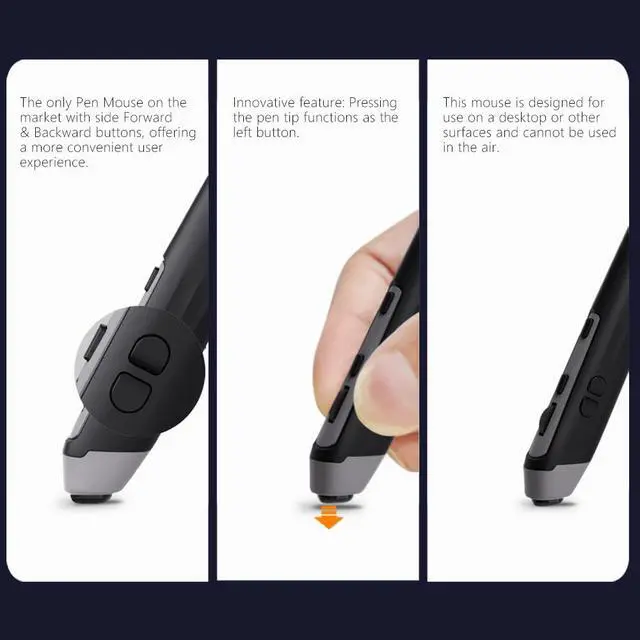 The only Pen Mouse on the market with side Forward & Backward buttons, offering a more convenient user experience.

Innovative feature: Pressing the pen tip functions as the left button.

This mouse is designed for use on a desktop or other surfaces and cannot be used in the air.