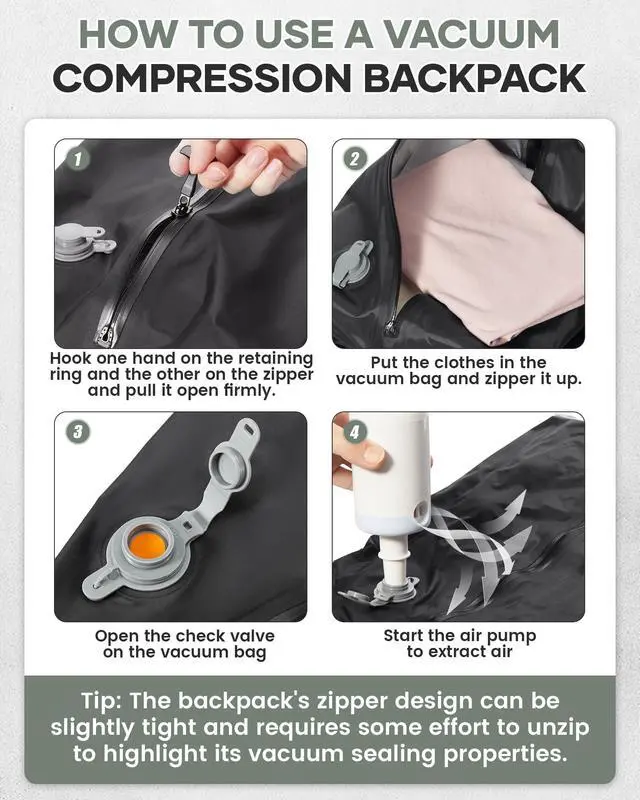 HOW TO USE A VACUUM COMPRESSION BACKPACK

1

Hook one hand on the retaining ring and the other on the zipper and pull it open firmly.

2

Put the clothes in the vacuum bag and zipper it up.

3

Open the check valve on the vacuum bag

4

Start the air pump to extract air

Tip: The backpack's zipper design can be slightly tight and requires some effort to unzip to highlight its vacuum sealing properties.