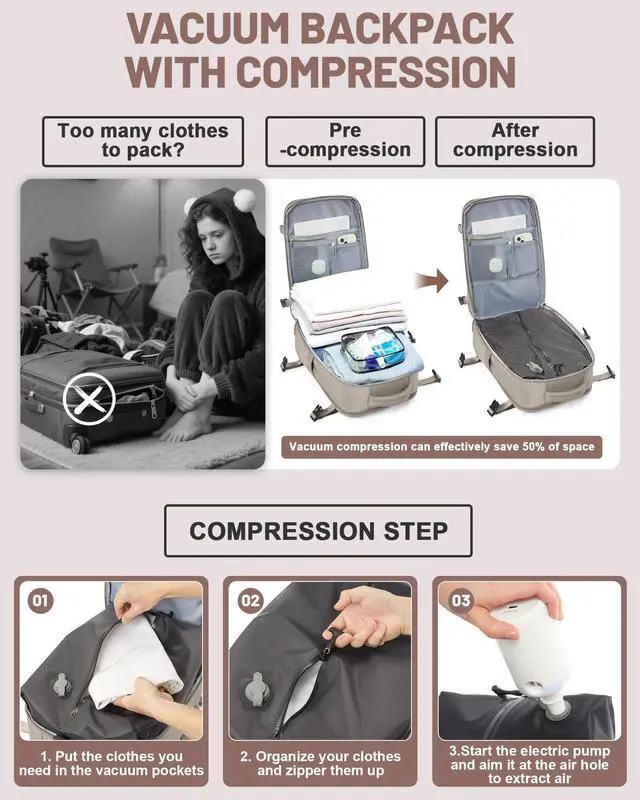 VACUUM BACKPACK WITH COMPRESSION

Too many clothes to pack?

Pre -compression

After compression

Vacuum compression can effectively save 50% of space

COMPRESSION STEP

01

1. Put the clothes you need in the vacuum pockets

02

2. Organize your clothes and zipper them up

03

3.Start the electric pump and aim it at the air hole to extract air