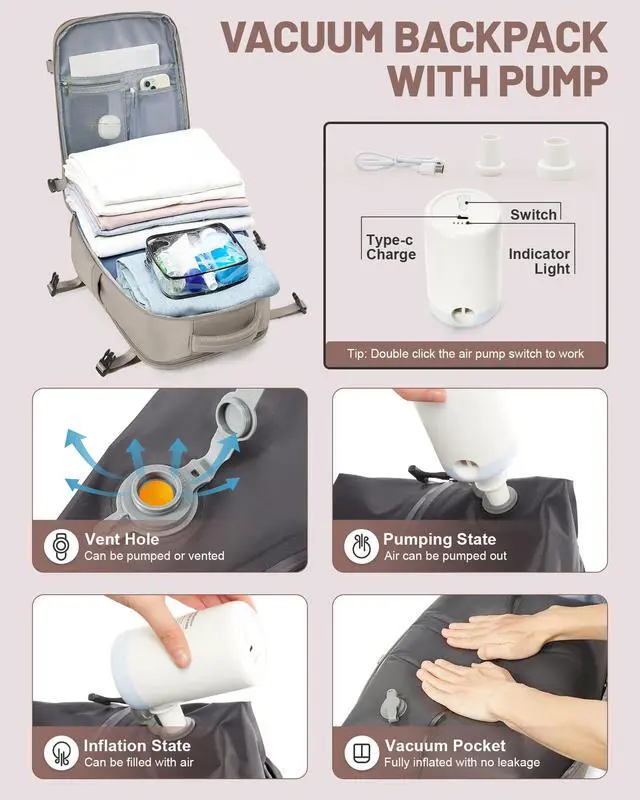 VACUUM BACKPACK WITH PUMP

Switch

Type-c Charge

Indicator Light

Tip: Double click the air pump switch to work

Vent Hole
Can be pumped or vented

Pumping State
Air can be pumped out

Inflation State
Can be filled with air

Vacuum Pocket
Fully inflated with no leakage