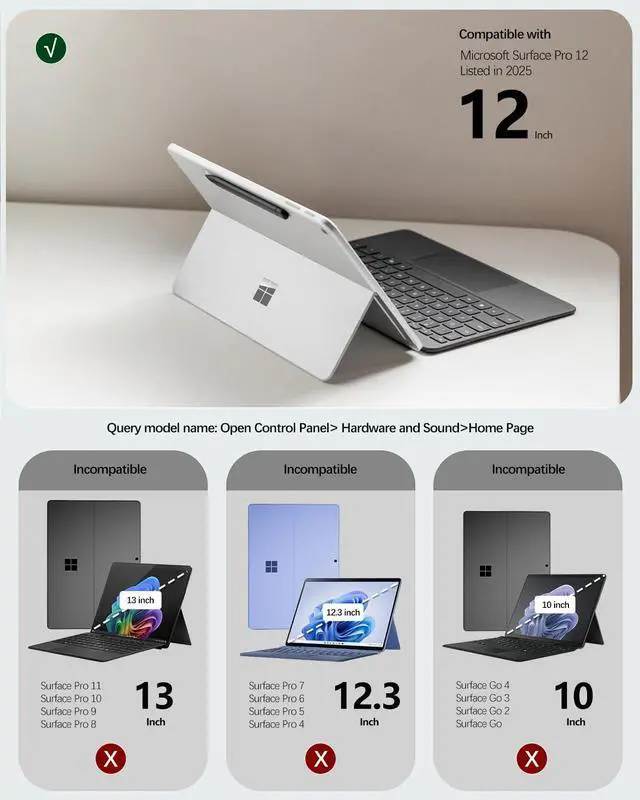 √

Compatible with

Microsoft Surface Pro 12
Listed in 2025

12 Inch

Query model name: Open Control Panel> Hardware and Sound>Home Page

Incompatible

13 inch

Surface Pro 11
Surface Pro 10
Surface Pro 9
Surface Pro 8

13 Inch

X

Incompatible

12.3 inch

Surface Pro 7
Surface Pro 6
Surface Pro 5
Surface Pro 4

12.3 Inch

X

Incompatible

10 inch

Surface Go 4
Surface Go 3
Surface Go 2
Surface Go

10 Inch

X