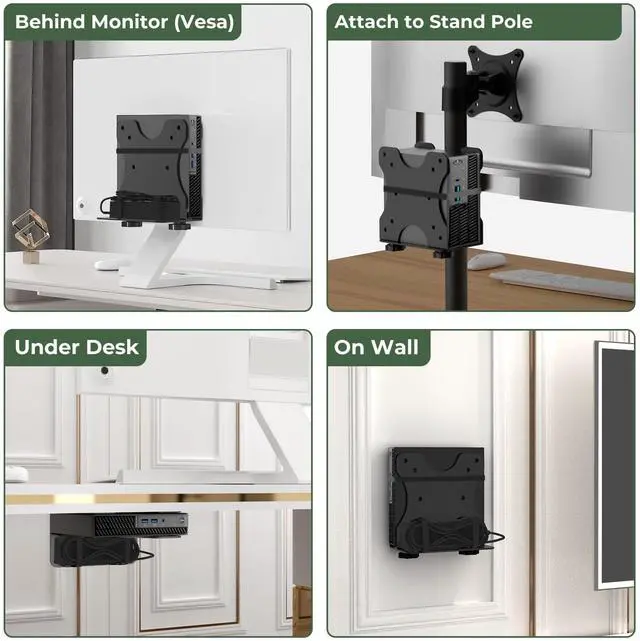 Behind Monitor (Vesa)

Attach to Stand Pole

Under Desk

On Wall