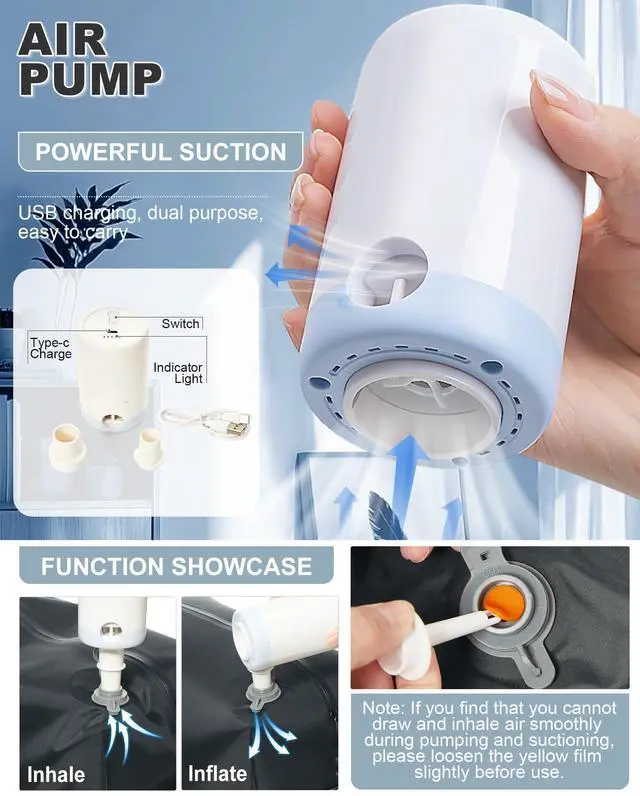 AIR PUMP

POWERFUL SUCTION

USB charging, dual purpose, easy to carry

Switch

Type-c Charge

Indicator Light

FUNCTION SHOWCASE

Inhale

Inflate

Note: If you find that you cannot draw and inhale air smoothly during pumping and suctioning, please loosen the yellow film slightly before use.