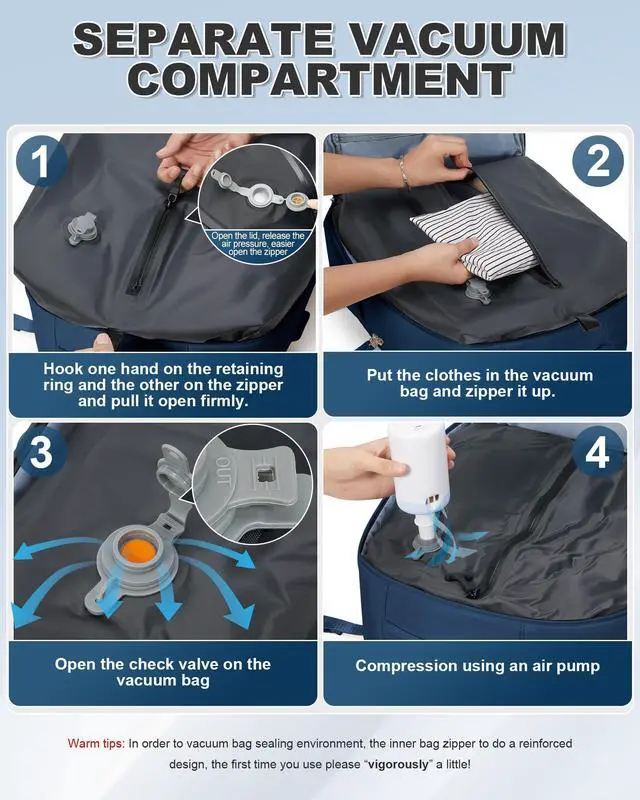 SEPARATE VACUUM COMPARTMENT

1

Open the lid, release the air pressure, easier open the zipper

Hook one hand on the retaining ring and the other on the zipper and pull it open firmly.

2

Put the clothes in the vacuum bag and zipper it up.

3

OUT

Open the check valve on the vacuum bag

4

Compression using an air pump

Warm tips: In order to vacuum bag sealing environment, the inner bag zipper to do a reinforced design, the first time you use please "vigorously" a little!