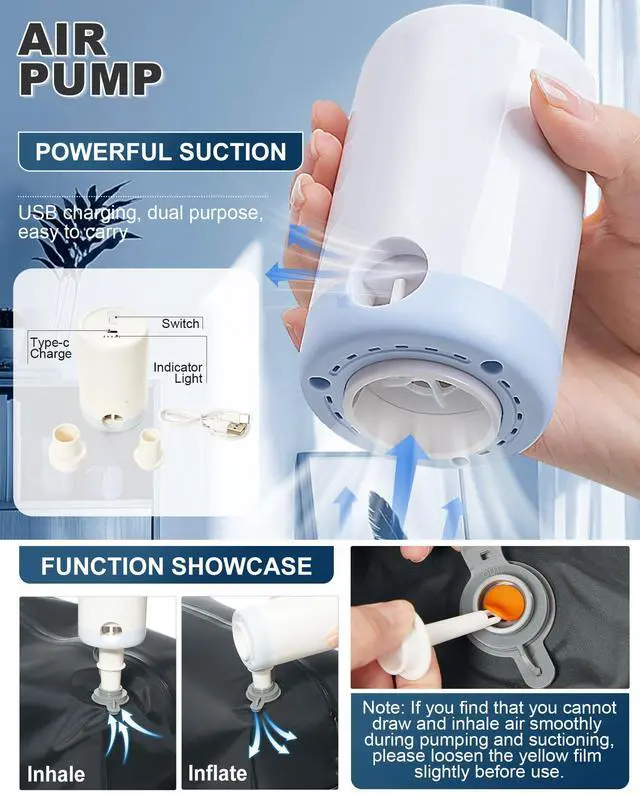 AIR PUMP

POWERFUL SUCTION

USB charging, dual purpose, easy to carry

Switch

Type-c Charge

Indicator Light

FUNCTION SHOWCASE

Inhale

Inflate

Note: If you find that you cannot draw and inhale air smoothly during pumping and suctioning, please loosen the yellow film slightly before use.