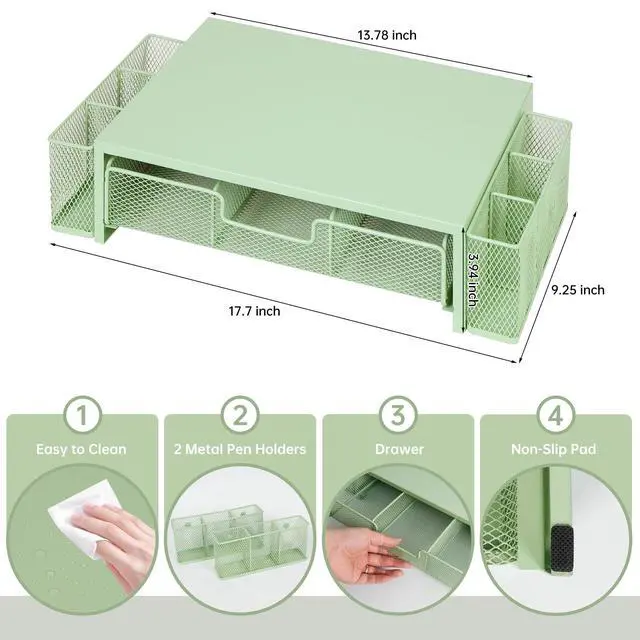 13.78 inch

3.94 inch

9.25 inch

17.7 inch

1
Easy to Clean

2
2 Metal Pen Holders

3
Drawer

4
Non-Slip Pad