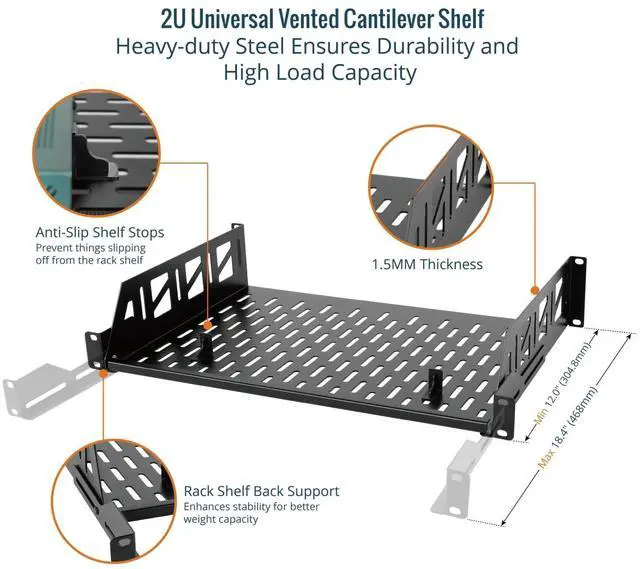 2U Universal Vented Cantilever Shelf
Heavy-duty Steel Ensures Durability and High Load Capacity

Anti-Slip Shelf Stops
Prevent things slipping off from the rack shelf

1.5MM Thickness

Min 12.0" (304.8mm)
Max 18.4" (468mm)

Rack Shelf Back Support
Enhances stability for better weight capacity