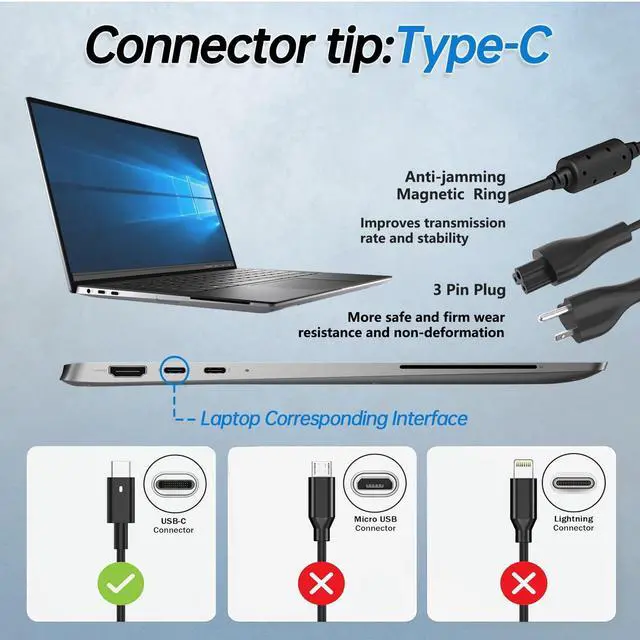 Connector tip:Type-C

Anti-jamming Magnetic Ring

Improves transmission rate and stability

3 Pin Plug

More safe and firm wear resistance and non-deformation

Laptop Corresponding Interface

USB-C Connector

Micro USB Connector

Lightning Connector