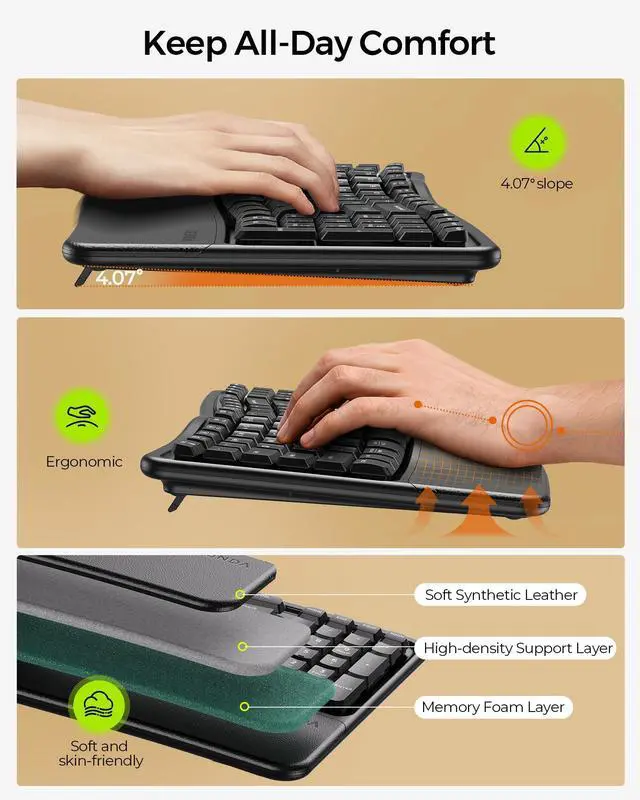 Keep All-Day Comfort

4.07° slope

4.07°

Ergonomic

Soft Synthetic Leather

High-density Support Layer

Memory Foam Layer

Soft and skin-friendly