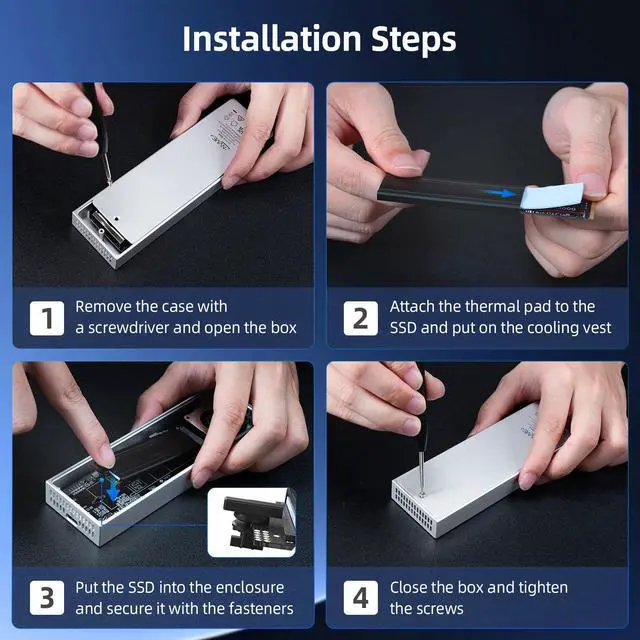 Installation Steps

1 Remove the case with a screwdriver and open the box

2 Attach the thermal pad to the SSD and put on the cooling vest

3 Put the SSD into the enclosure and secure it with the fasteners

4 Close the box and tighten the screws