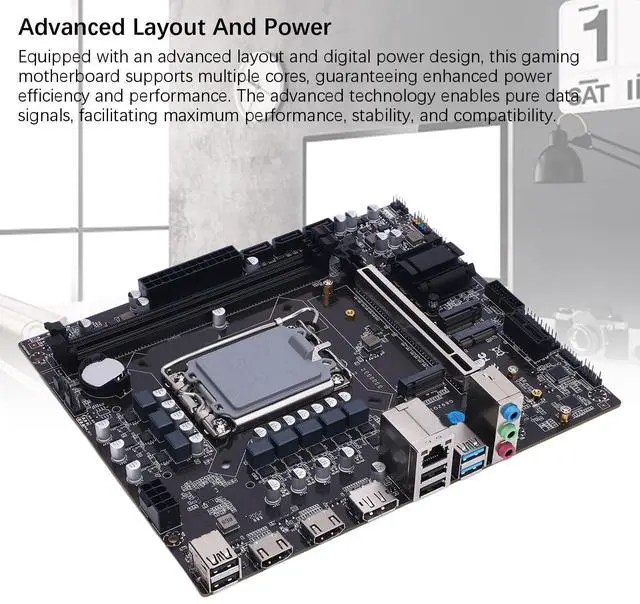 Advanced Layout And Power

Equipped with an advanced layout and digital power design, this gaming motherboard supports multiple cores, guaranteeing enhanced power efficiency and performance. The advanced technology enables pure data signals, facilitating maximum performance, stability, and compatibility.

1
SAT