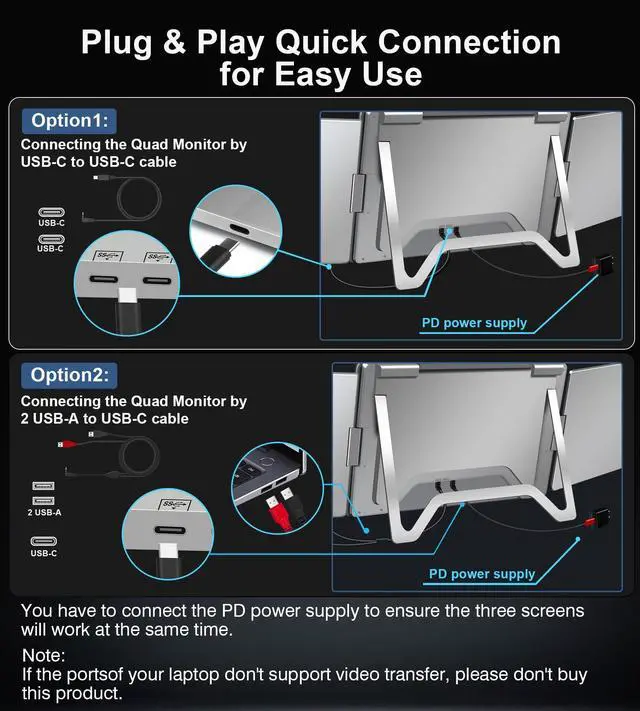 Plug & Play Quick Connection for Easy Use

Option1:

Connecting the Quad Monitor by USB-C to USB-C cable

USB-C

USB-C

SS

SS

PD power supply

Option2:

Connecting the Quad Monitor by 2 USB-A to USB-C cable

2 USB-A

USB-C

SS

PD power supply

You have to connect the PD power supply to ensure the three screens will work at the same time.

Note:
If the portsof your laptop don't support video transfer, please don't buy this product.