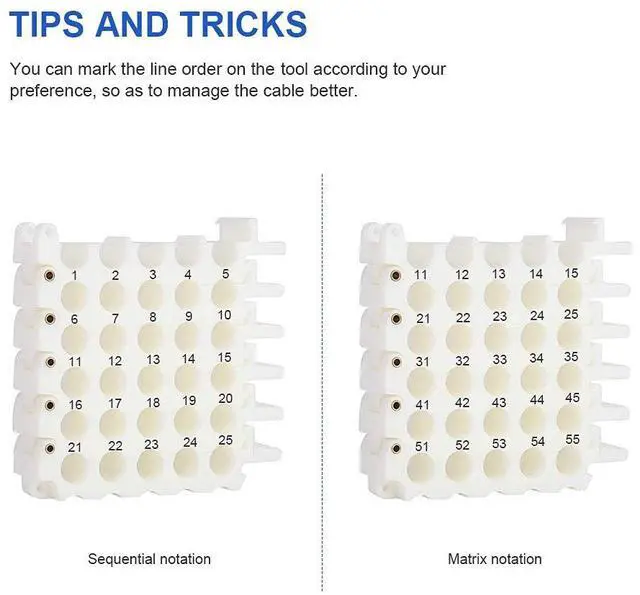 TIPS AND TRICKS

You can mark the line order on the tool according to your preference, so as to manage the cable better.

1 2 3 4 5
6 7 8 9 10
11 12 13 14 15
16 17 18 19 20
21 22 23 24 25

Sequential notation

11 12 13 14 15
21 22 23 24 25
31 32 33 34 35
41 42 43 44 45
51 52 53 54 55

Matrix notation