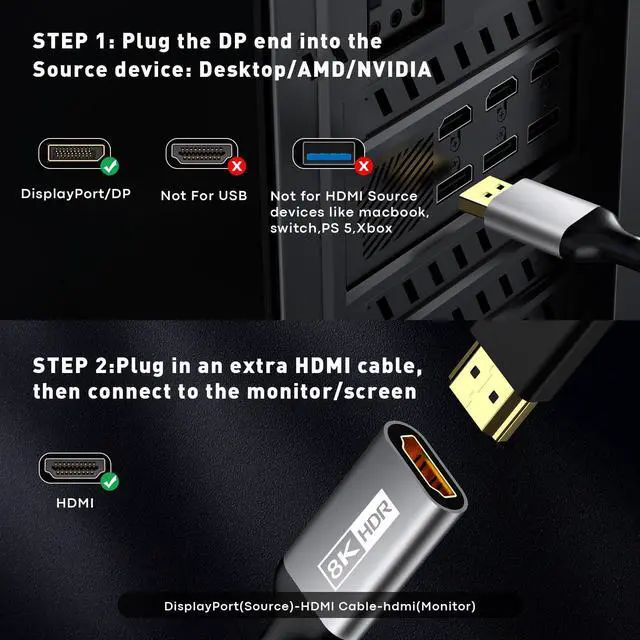 STEP 1: Plug the DP end into the Source device: Desktop/AMD/NVIDIA

DisplayPort/DP

Not For USB

Not for HDMI Source devices like macbook, switch,PS 5,Xbox

STEP 2:Plug in an extra HDMI cable, then connect to the monitor/screen

HDMI

8K HDR

DisplayPort(Source)-HDMI Cable-hdmi(Monitor)