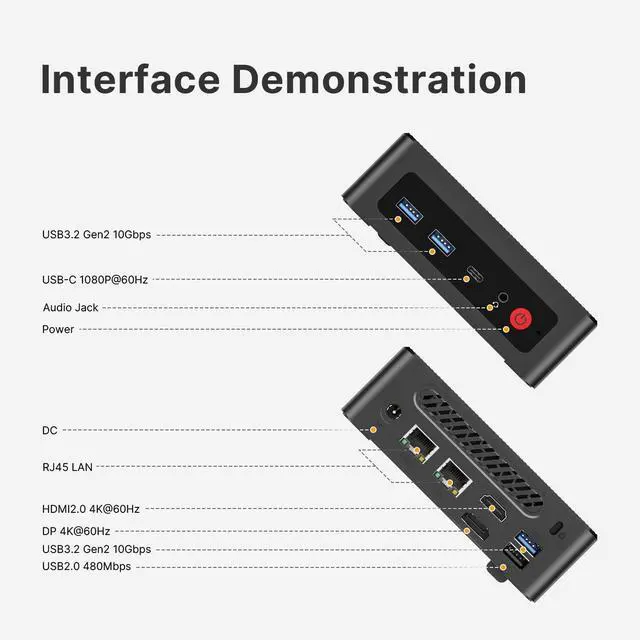 Interface Demonstration

USB3.2 Gen2 10Gbps

USB-C 1080P@60Hz

Audio Jack

Power

DC

RJ45 LAN

HDMI2.0 4K@60Hz

DP 4K@60Hz

USB3.2 Gen2 10Gbps

USB2.0 480Mbps