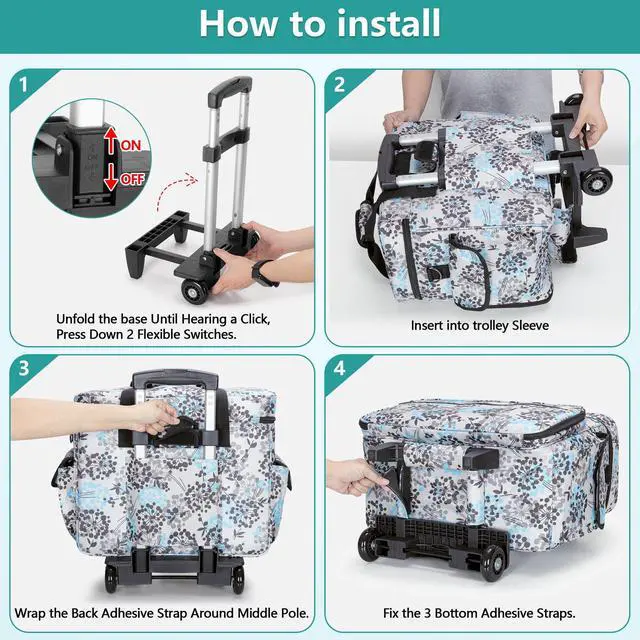 How to install

1

ON

OFF

Unfold the base Until Hearing a Click, Press Down 2 Flexible Switches.

2

Insert into trolley Sleeve

3

Wrap the Back Adhesive Strap Around Middle Pole.

4

Fix the 3 Bottom Adhesive Straps.