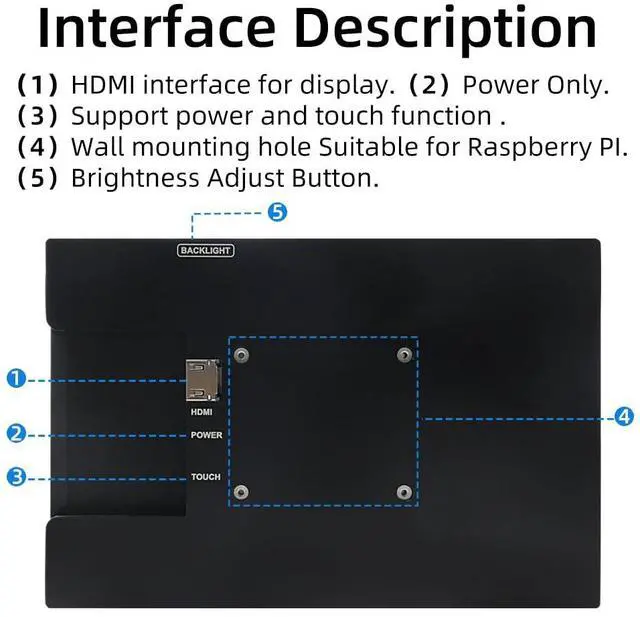 Interface Description

(1) HDMI interface for display. (2) Power Only.
(3) Support power and touch function .
(4) Wall mounting hole Suitable for Raspberry PI.
(5) Brightness Adjust Button.

5

BACKLIGHT

1

HDMI

2

POWER

3

TOUCH

4