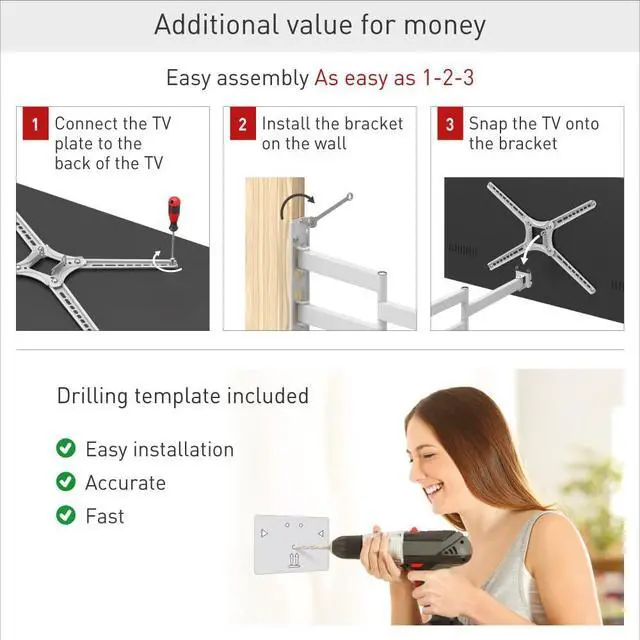 Additional value for money

Easy assembly As easy as 1-2-3

1 Connect the TV plate to the back of the TV

2 Install the bracket on the wall

3 Snap the TV onto the bracket

Drilling template included

Easy installation
Accurate
Fast