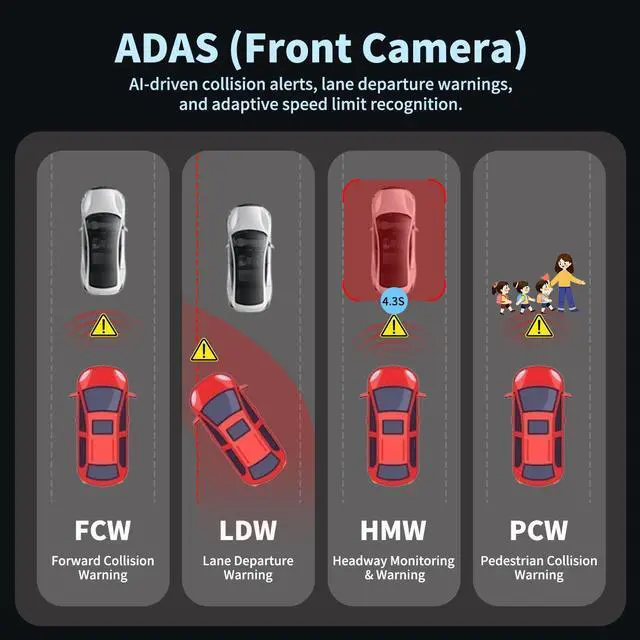 ADAS (Front Camera)
AI-driven collision alerts, lane departure warnings, and adaptive speed limit recognition.

4.3S

FCW
Forward Collision Warning

LDW
Lane Departure Warning

HMW
Headway Monitoring & Warning

PCW
Pedestrian Collision Warning