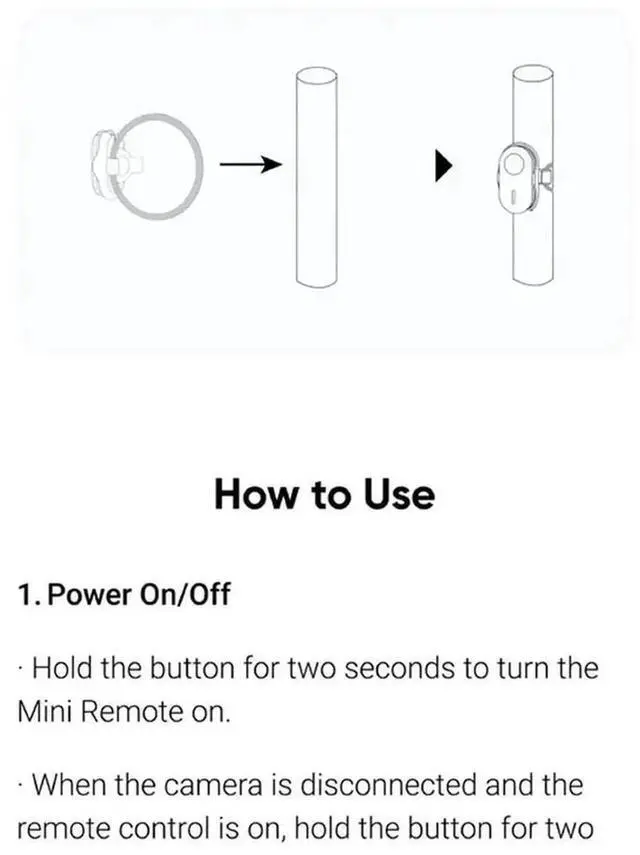 How to Use

1. Power On/Off

· Hold the button for two seconds to turn the Mini Remote on.

· When the camera is disconnected and the remote control is on, hold the button for two