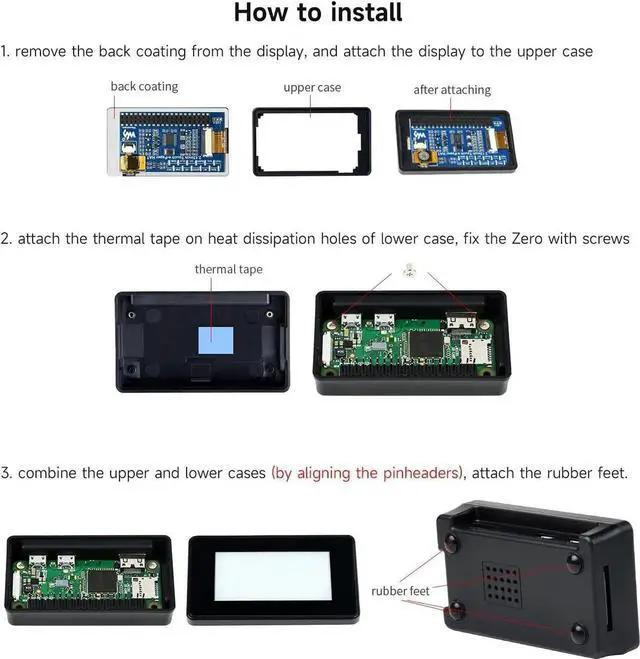 How to install

1. remove the back coating from the display, and attach the display to the upper case

back coating

upper case

after attaching

2. attach the thermal tape on heat dissipation holes of lower case, fix the Zero with screws

thermal tape

3. combine the upper and lower cases (by aligning the pinheaders), attach the rubber feet.

rubber feet