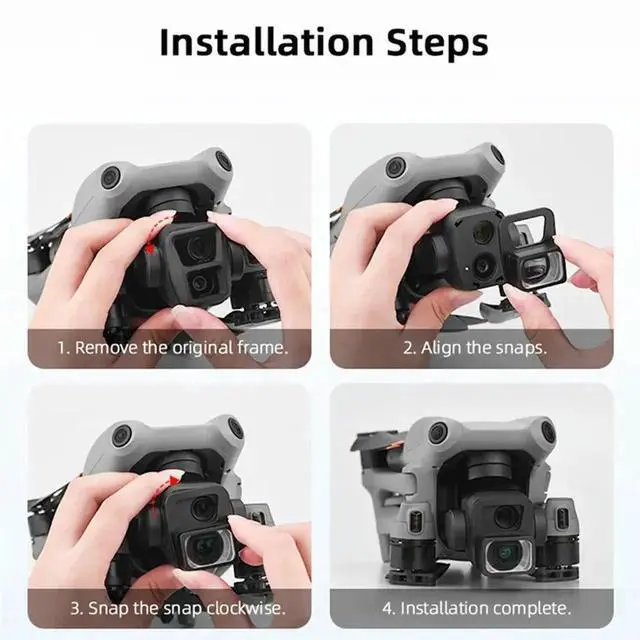 Installation Steps

1. Remove the original frame.

2. Align the snaps.

3. Snap the snap clockwise.

4. Installation complete.