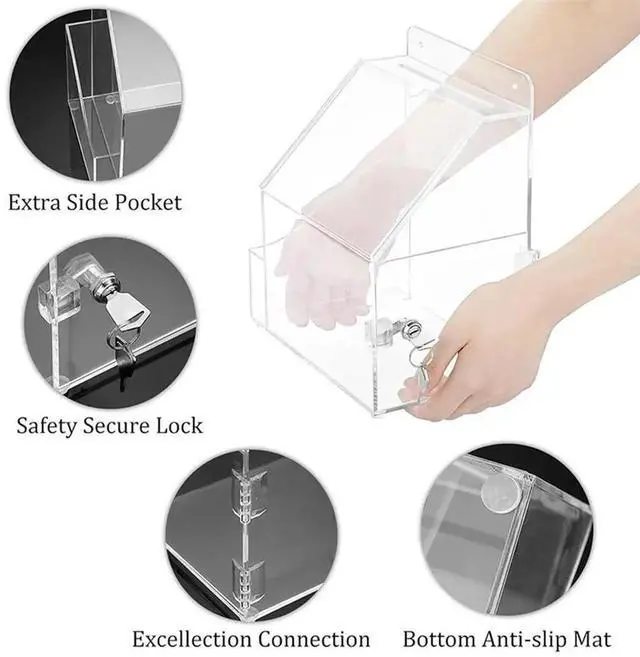 Extra Side Pocket

Safety Secure Lock

Excellection Connection

Bottom Anti-slip Mat