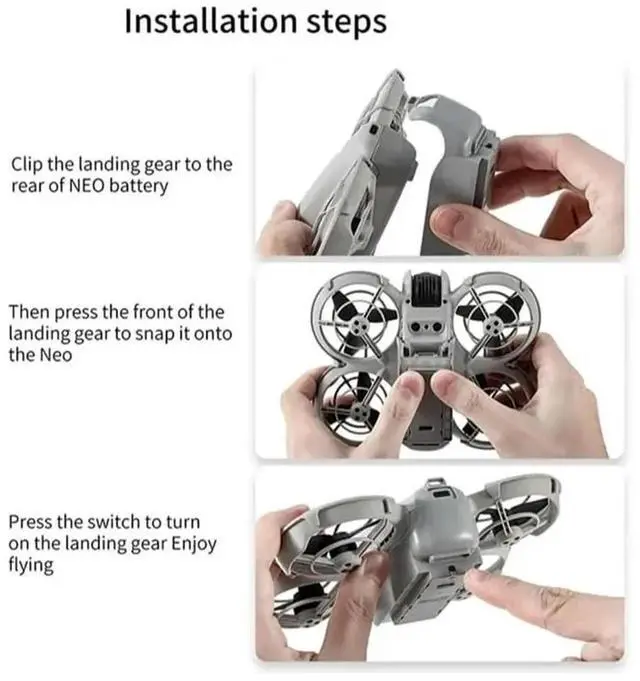 Installation steps

Clip the landing gear to the rear of NEO battery

Then press the front of the landing gear to snap it onto the Neo

Press the switch to turn on the landing gear Enjoy flying