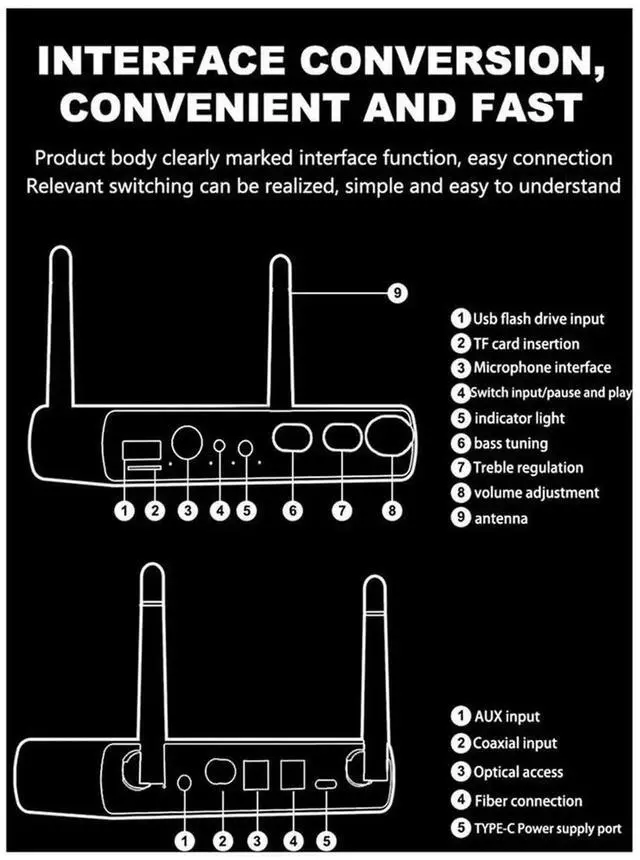 INTERFACE CONVERSION, CONVENIENT AND FAST

Product body clearly marked interface function, easy connection
Relevant switching can be realized, simple and easy to understand

9

1 2 3 4 5 6 7 8

1 Usb flash drive input
2 TF card insertion
3 Microphone interface
4 Switch input/pause and play
5 indicator light
6 bass tuning
7 Treble regulation
8 volume adjustment
9 antenna

1 2 3 4 5

1 AUX input
2 Coaxial input
3 Optical access
4 Fiber connection
5 TYPE-C Power supply port