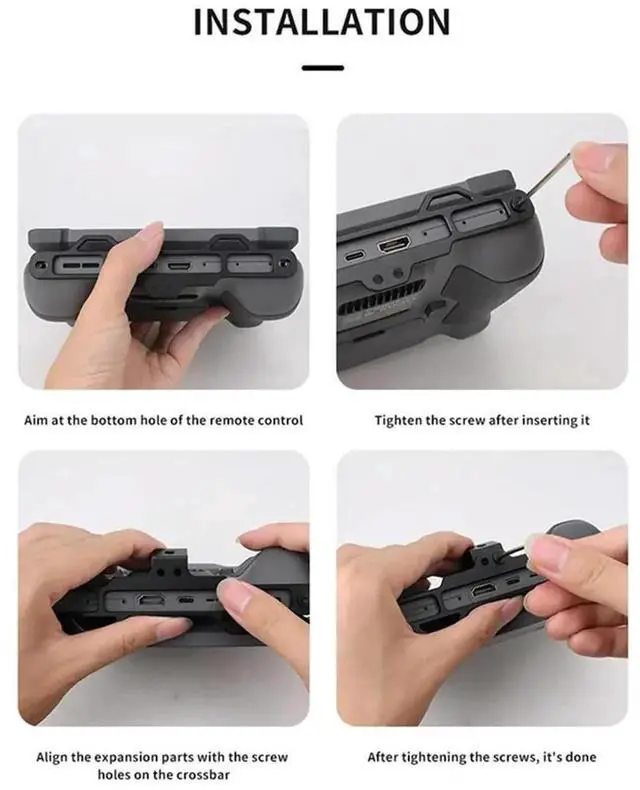 INSTALLATION

Aim at the bottom hole of the remote control

Tighten the screw after inserting it

Align the expansion parts with the screw holes on the crossbar

After tightening the screws, it's done