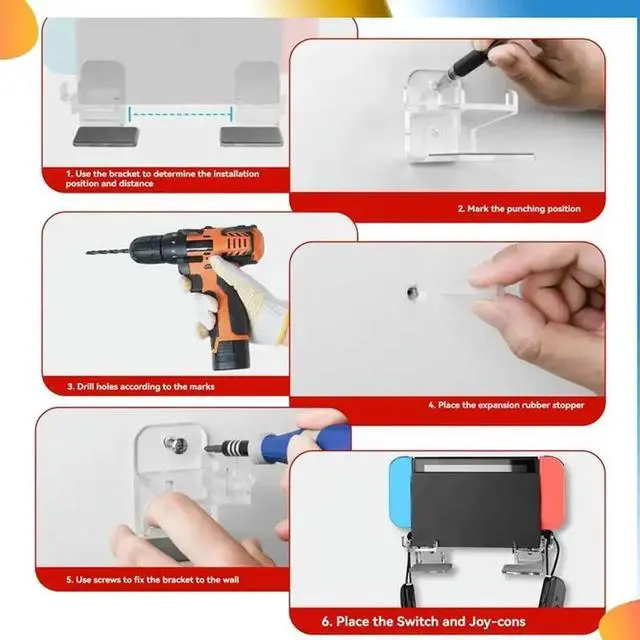 1. Use the bracket to determine the installation position and distance

2. Mark the punching position

3. Drill holes according to the marks

4. Place the expansion rubber stopper

5. Use screws to fix the bracket to the wall

6. Place the Switch and Joy-cons