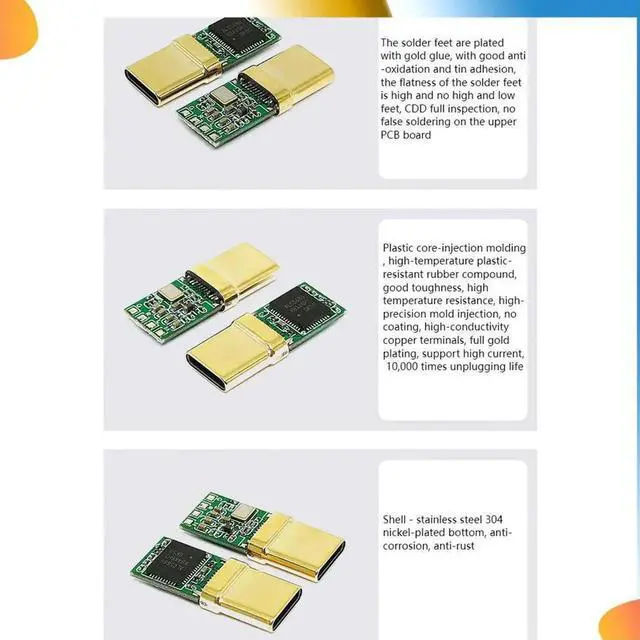 The solder feet are plated with gold glue, with good anti -oxidation and tin adhesion, the flatness of the solder feet is high and no high and low feet, CDD full inspection, no false soldering on the upper PCB board

Plastic core-injection molding , high-temperature plastic-resistant rubber compound, good toughness, high temperature resistance, high-precision mold injection, no coating, high-conductivity copper terminals, full gold plating, support high current, 10,000 times unplugging life

Shell - stainless steel 304 nickel-plated bottom, anti-corrosion, anti-rust