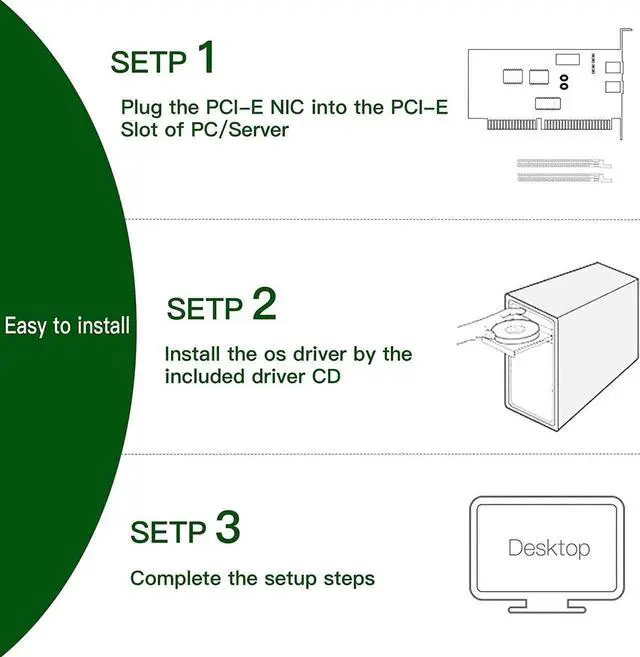 Easy to install

SETP 1

Plug the PCI-E NIC into the PCI-E Slot of PC/Server

SETP 2

Install the os driver by the included driver CD

SETP 3

Complete the setup steps

Desktop