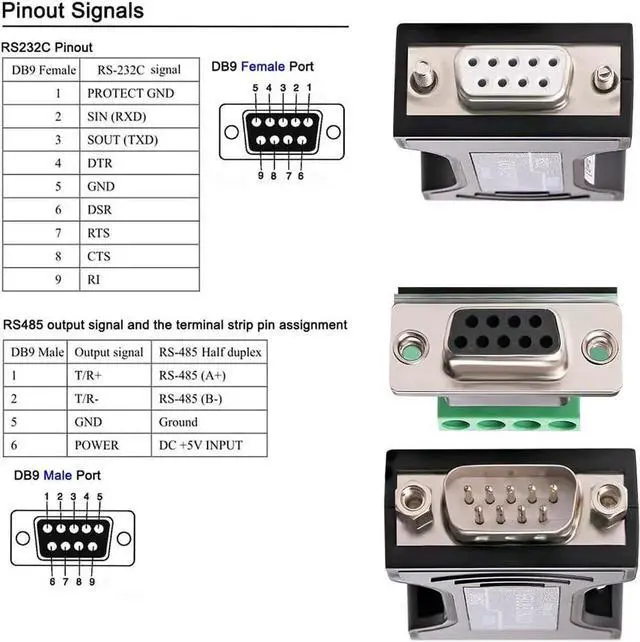 Pinout Signals

RS232C Pinout

| DB9 Female | RS-232C signal |
|---|---|
| 1 | PROTECT GND |
| 2 | SIN (RXD) |
| 3 | SOUT (TXD) |
| 4 | DTR |
| 5 | GND |
| 6 | DSR |
| 7 | RTS |
| 8 | CTS |
| 9 | RI |

DB9 Female Port

5 4 3 2 1

9 8 7 6

RS485 output signal and the terminal strip pin assignment

| DB9 Male | Output signal | RS-485 Half duplex |
|---|---|---|
| 1 | T/R+ | RS-485 (A+) |
| 2 | T/R- | RS-485 (B-) |
| 5 | GND | Ground |
| 6 | POWER | DC +5V INPUT |

DB9 Male Port

1 2 3 4 5

6 7 8 9