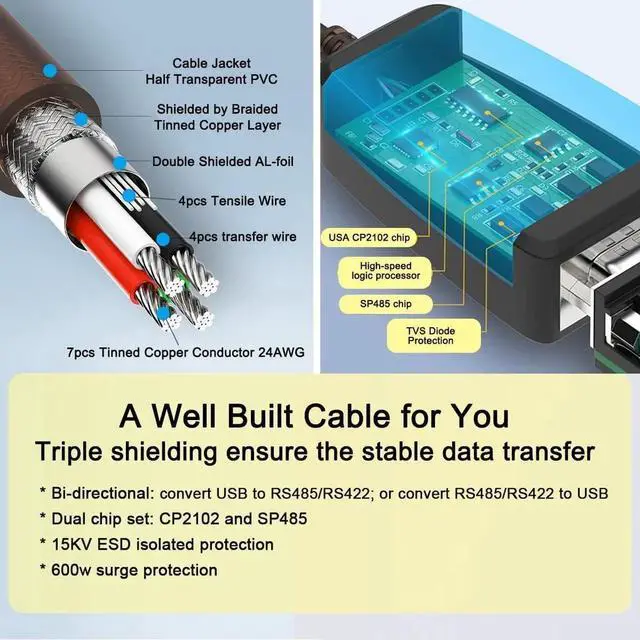 Cable Jacket
Half Transparent PVC

Shielded by Braided
Tinned Copper Layer

Double Shielded AL-foil

4pcs Tensile Wire

4pcs transfer wire

7pcs Tinned Copper Conductor 24AWG

USA CP2102 chip

High-speed logic processor

SP485 chip

TVS Diode Protection

A Well Built Cable for You

Triple shielding ensure the stable data transfer

* Bi-directional: convert USB to RS485/RS422; or convert RS485/RS422 to USB
* Dual chip set: CP2102 and SP485
* 15KV ESD isolated protection
* 600w surge protection