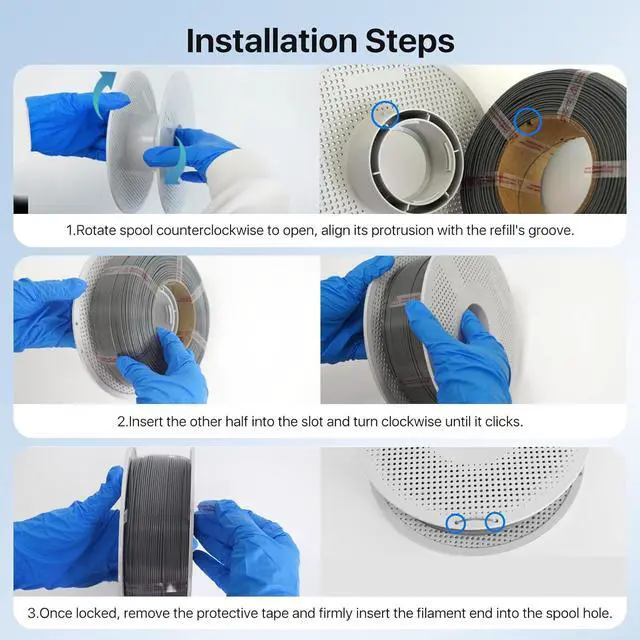 Installation Steps

1.Rotate spool counterclockwise to open, align its protrusion with the refill's groove.

2.Insert the other half into the slot and turn clockwise until it clicks.

3.Once locked, remove the protective tape and firmly insert the filament end into the spool hole.