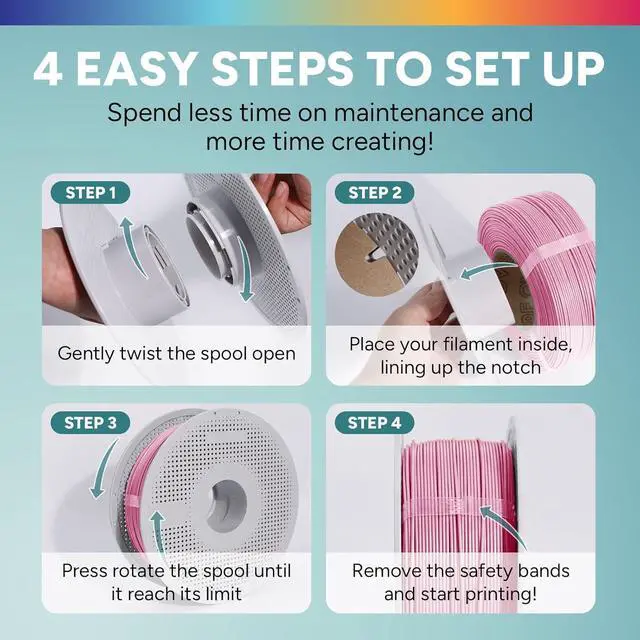 4 EASY STEPS TO SET UP

Spend less time on maintenance and more time creating!

STEP 1

Gently twist the spool open

STEP 2

Place your filament inside, lining up the notch

STEP 3

Press rotate the spool until it reach its limit

STEP 4

Remove the safety bands and start printing!