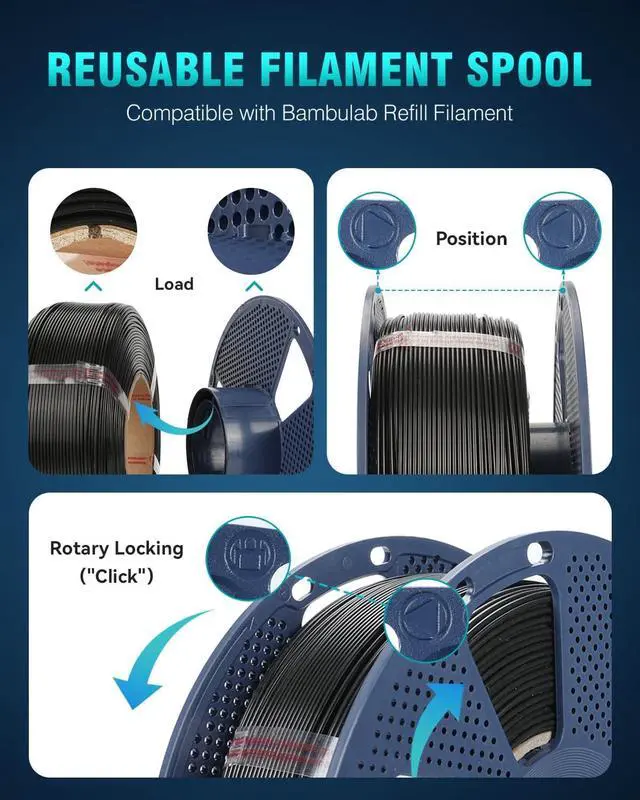 REUSABLE FILAMENT SPOOL

Compatible with Bambulab Refill Filament

Load

Position

Rotary Locking ("Click")