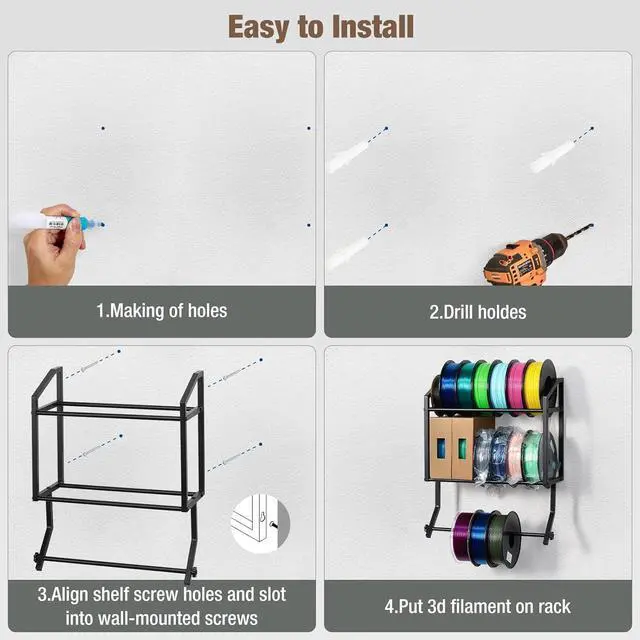 Easy to Install

1.Making of holes

2.Drill holdes

3.Align shelf screw holes and slot into wall-mounted screws

4.Put 3d filament on rack