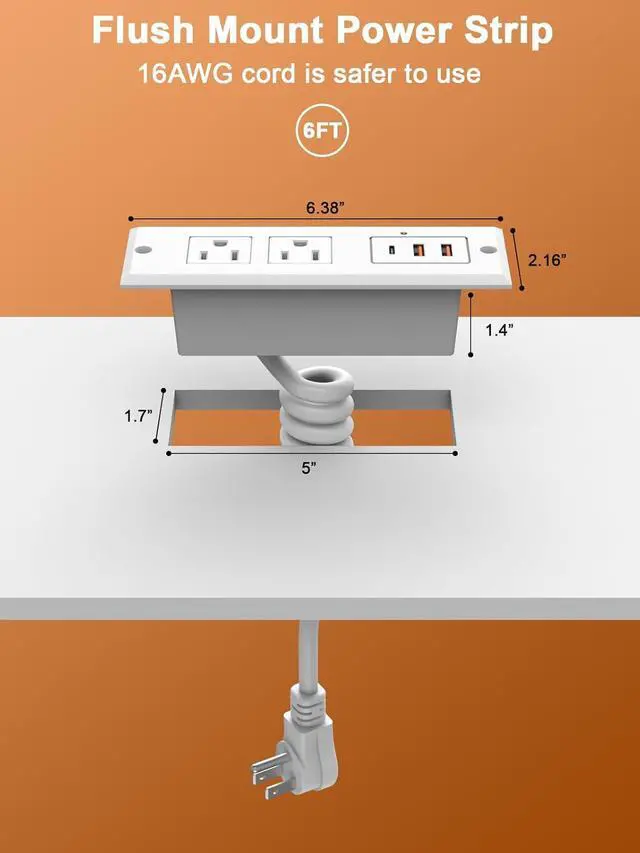 Flush Mount Power Strip
16AWG cord is safer to use

6FT

6.38”

2.16”

1.4”

1.7”

5”