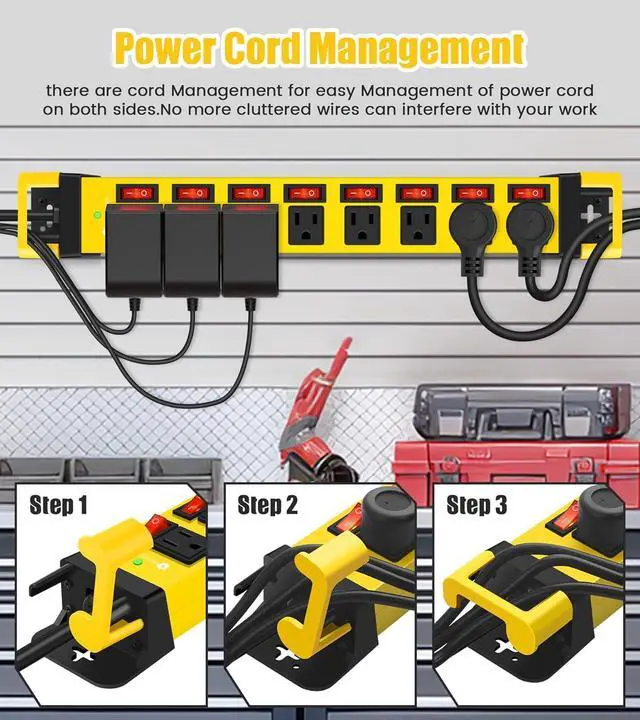 Power Cord Management

there are cord Management for easy Management of power cord on both sides.No more cluttered wires can interfere with your work

Step 1

Step 2

Step 3