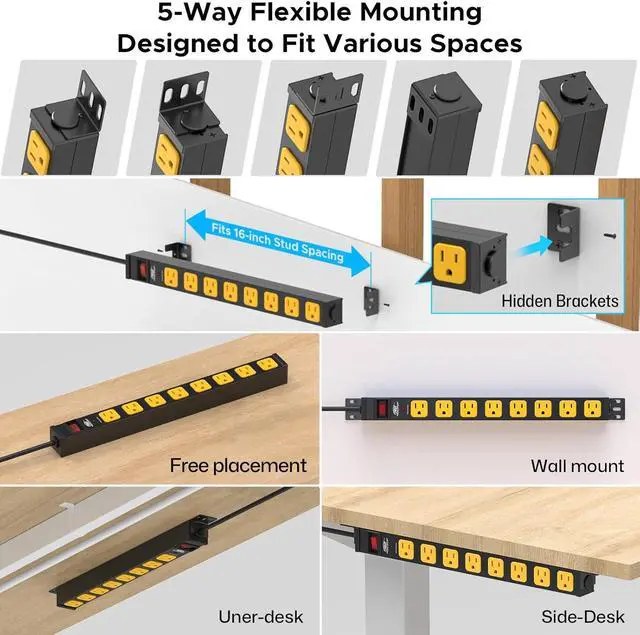 5-Way Flexible Mounting
Designed to Fit Various Spaces

Fits 16-inch Stud Spacing

Hidden Brackets

Free placement

Wall mount

Uner-desk

Side-Desk