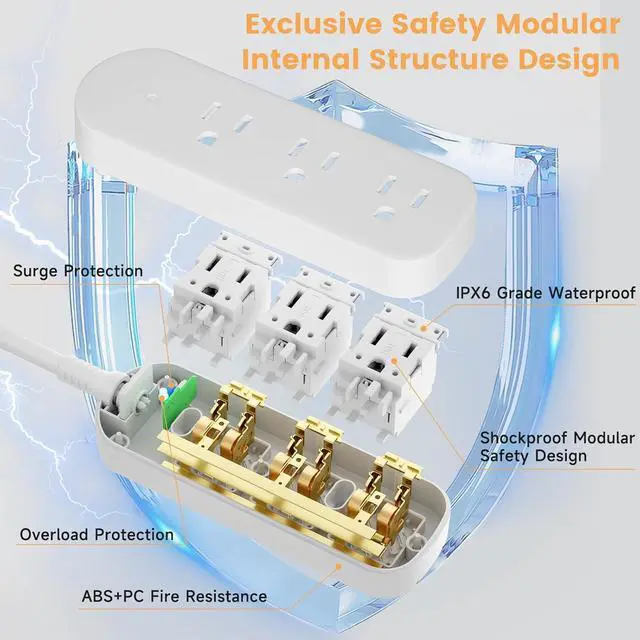 Exclusive Safety Modular Internal Structure Design

Surge Protection

IPX6 Grade Waterproof

Shockproof Modular Safety Design

Overload Protection

ABS+PC Fire Resistance